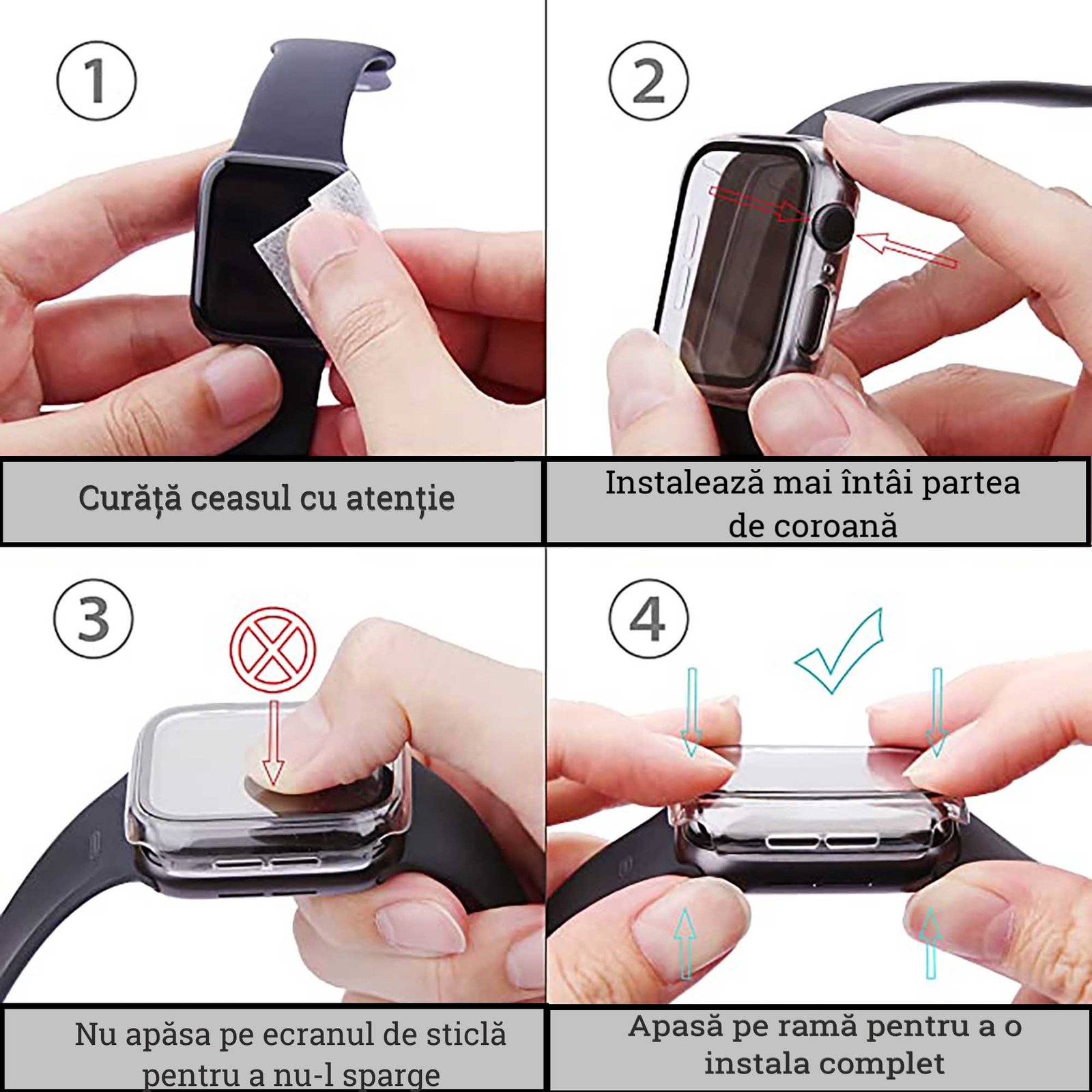 1

Curăță ceasul cu atenție

2

Instalează mai întâi partea de coroană

3

Nu apăsa pe ecranul de sticlă pentru a nu-l sparge

4

Apasă pe ramă pentru a o instala complet